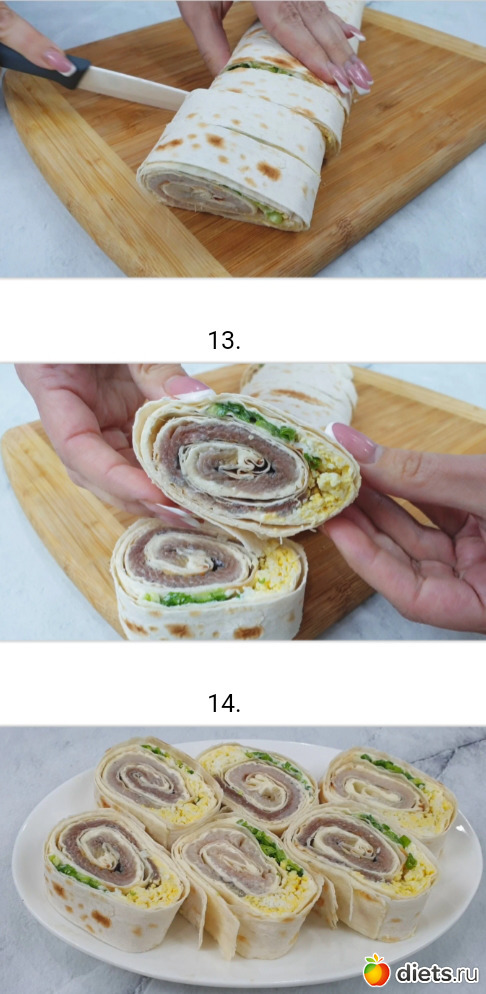 13.

14.

diets.ru