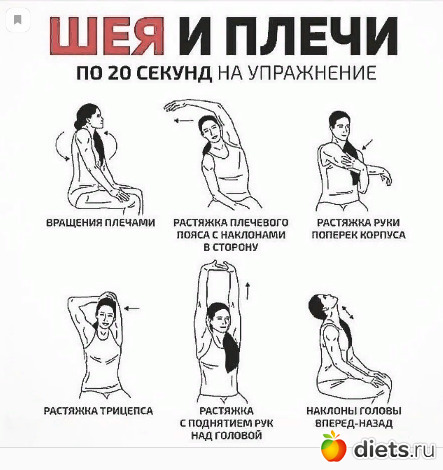 ШЕЯ И ПЛЕЧИ
ПО 20 СЕКУНД НА УПРАЖНЕНИЕ

ВРАЩЕНИЯ ПЛЕЧАМИ

РАСТЯЖКА ПЛЕЧЕВОГО ПОЯСА С НАКЛОНАМИ В СТОРОНУ

РАСТЯЖКА РУКИ ПОПЕРЕК КОРПУСА

РАСТЯЖКА ТРИЦЕПСА

РАСТЯЖКА С ПОДНЯТИЕМ РУК НАД ГОЛОВОЙ

НАКЛОНЫ ГОЛОВЫ ВПЕРЕД-НАЗАД

diets.ru