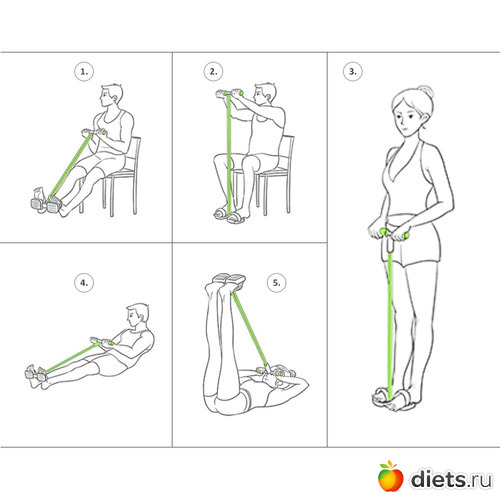 1.

2.

3.

4.

5.

diets.ru