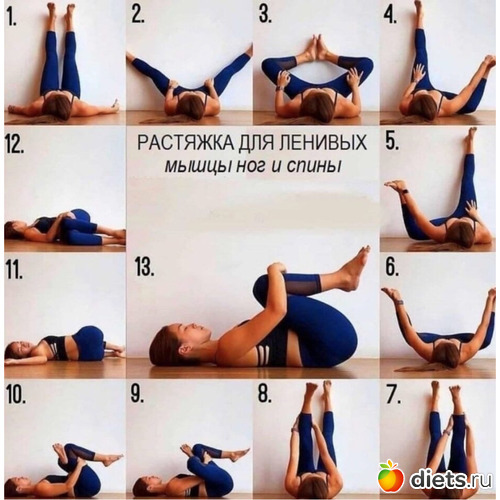 1.

2.

3.

4.

12.

РАСТЯЖКА ДЛЯ ЛЕНИВЫХ
мышцы ног и спины

5.

11.

13.

6.

10.

9.

8.

7.

diets.ru