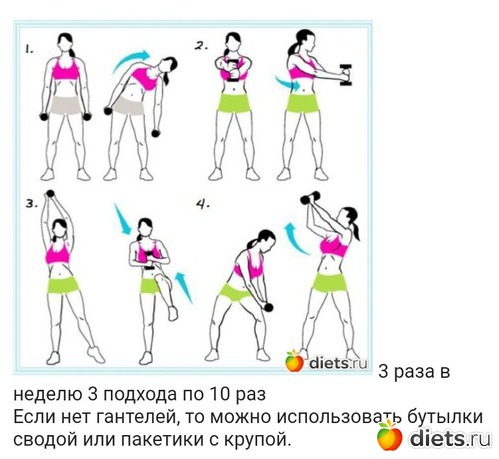 1.

2.

3.

4.

diets.ru

3 раза в неделю 3 подхода по 10 раз
Если нет гантелей, то можно использовать бутылки сводой или пакетики с крупой.

diets.ru