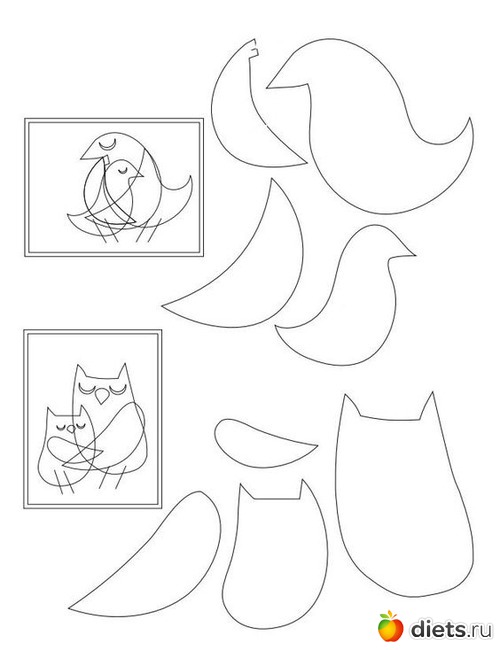 diets.ru