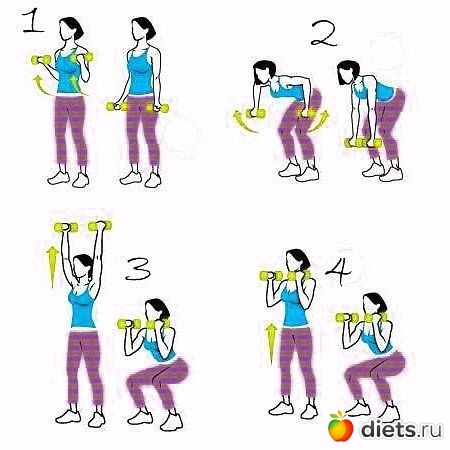 1

2

3

4

diets.ru