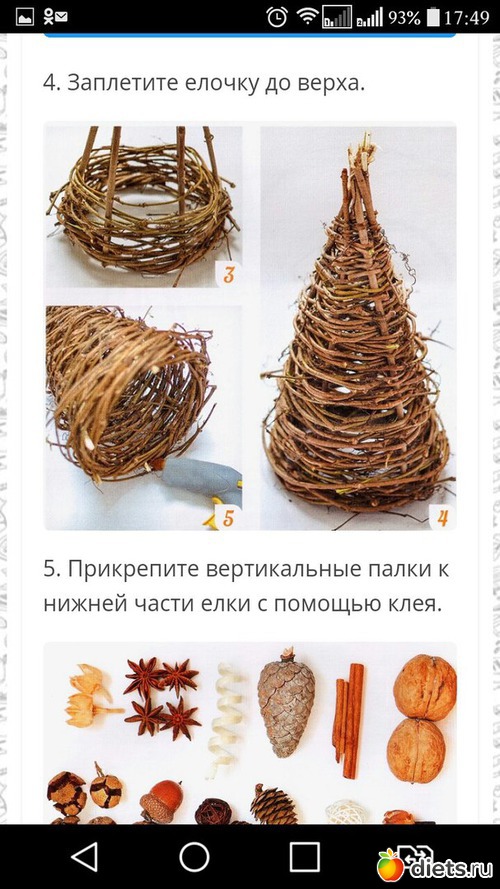 93% 17:49

4. Заплетите елочку до верха.

3

5

4

5. Прикрепите вертикальные палки к нижней части елки с помощью клея.

diets.ru