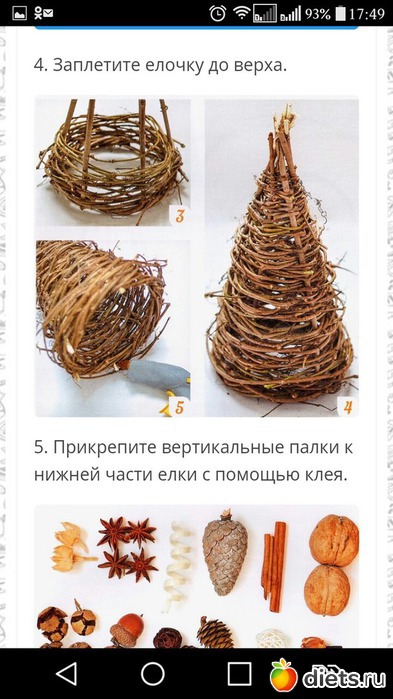 93% 17:49

4. Заплетите елочку до верха.

3

5

4

5. Прикрепите вертикальные палки к нижней части елки с помощью клея.

diets.ru