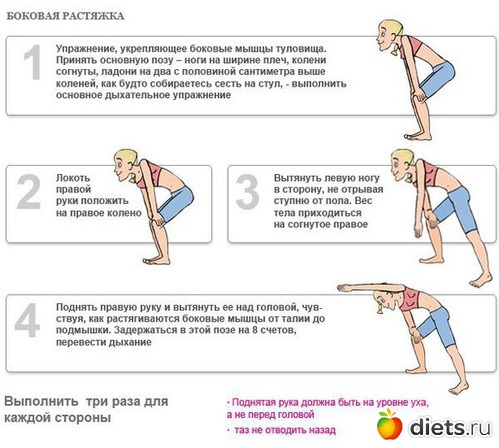 БОКОВАЯ РАСТЯЖКА

1

Упражнение, укрепляющее боковые мышцы туловища. Принять основную позу – ноги на ширине плеч, колени согнуты, ладони на два с половиной сантиметра выше коленей, как будто собираетесь сесть на стул, - выполнить основное дыхательное упражнение

2

Локоть правой руки положить на правое колено

3

Вытянуть левую ногу в сторону, не отрывая ступню от пола. Вес тела приходиться на согнутое правое

4

Поднять правую руку и вытянуть ее над головой, чувствуя, как растягиваются боковые мышцы от талии до подмышки. Задержаться в этой позе на 8 счетов, перевести дыхание

Выполнить три раза для каждой стороны

· Поднятая рука должна быть на уровне уха, а не перед головой

· таз не отводить назад

diets.ru