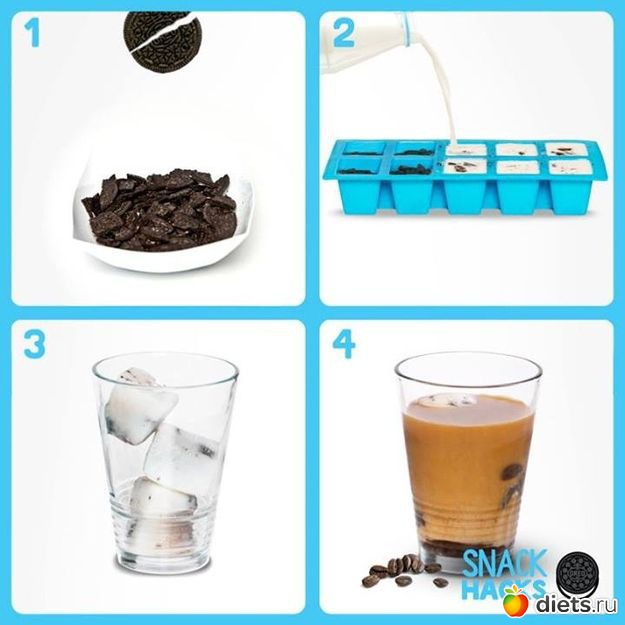 1

2

3

4

SNACK HACKS

OREO

diets.ru