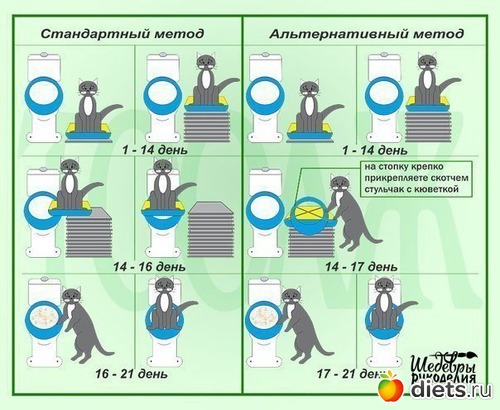 Стандартный метод

1 - 14 день

14 - 16 день

16 - 21 день

Альтернативный метод

1 - 14 день

на стопку крепко прикрепляете скотчем стульчак с кюветкой

14 - 17 день

17 - 21 день

Шедевры рукоделия

diets.ru