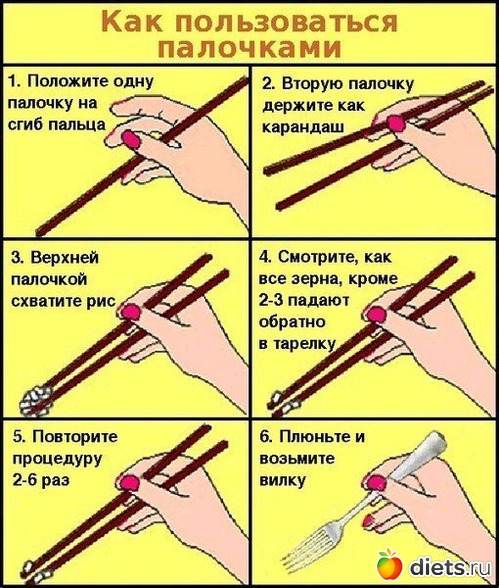 Как пользоваться палочками

1. Положите одну палочку на сгиб пальца

2. Вторую палочку держите как карандаш

3. Верхней палочкой схватите рис

4. Смотрите, как все зерна, кроме 2-3 падают обратно в тарелку

5. Повторите процедуру 2-6 раз

6. Плюньте и возьмите вилку

diets.ru