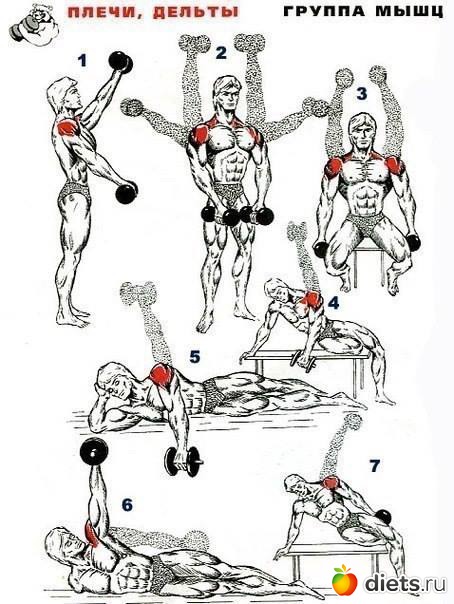 ПЛЕЧИ, ДЕЛЬТЫ

ГРУППА МЫШЦ

1

2

3

4

5

6

7

diets.ru