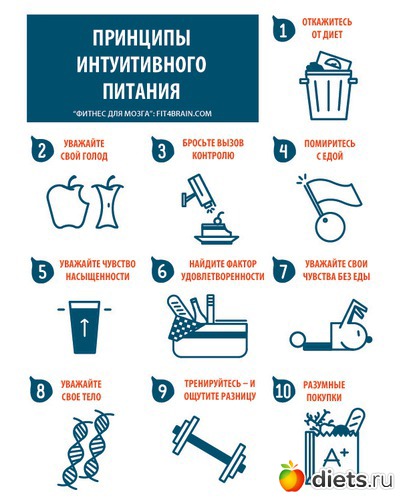 ПРИНЦИПЫ ИНТУИТИВНОГО ПИТАНИЯ

"ФИТНЕС ДЛЯ МОЗГА": FIT4BRAIN.COM

1 ОТКАЖИТЕСЬ ОТ ДИЕТ

2 УВАЖАЙТЕ СВОЙ ГОЛОД

3 БРОСЬТЕ ВЫЗОВ КОНТРОЛЮ

4 ПОМИРИТЕСЬ С ЕДОЙ

5 УВАЖАЙТЕ ЧУВСТВО НАСЫЩЕННОСТИ

6 НАЙДИТЕ ФАКТОР УДОВЛЕТВОРЕННОСТИ

7 УВАЖАЙТЕ СВОИ ЧУВСТВА БЕЗ ЕДЫ

8 УВАЖАЙТЕ СВОЕ ТЕЛО

9 ТРЕНИРУЙТЕСЬ – И ОЩУТИТЕ РАЗНИЦУ

10 РАЗУМНЫЕ ПОКУПКИ

A+

diets.ru