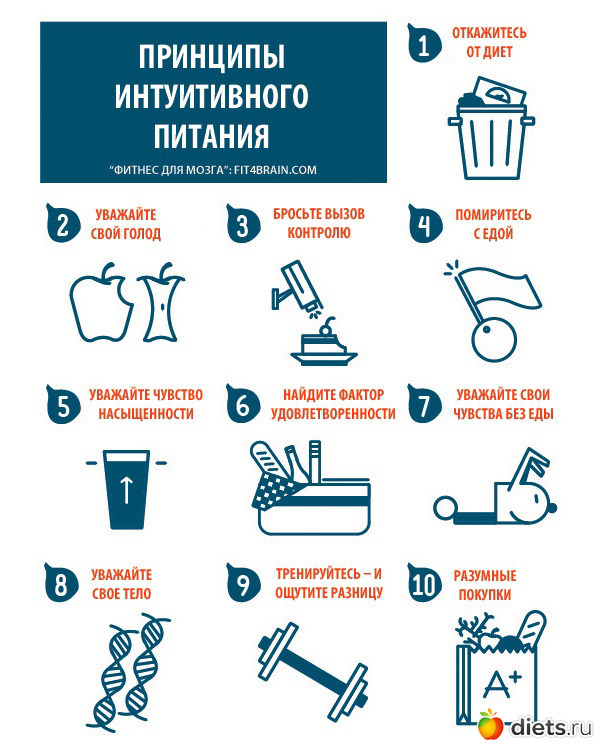 ПРИНЦИПЫ ИНТУИТИВНОГО ПИТАНИЯ

"ФИТНЕС ДЛЯ МОЗГА": FIT4BRAIN.COM

1 ОТКАЖИТЕСЬ ОТ ДИЕТ

2 УВАЖАЙТЕ СВОЙ ГОЛОД

3 БРОСЬТЕ ВЫЗОВ КОНТРОЛЮ

4 ПОМИРИТЕСЬ С ЕДОЙ

5 УВАЖАЙТЕ ЧУВСТВО НАСЫЩЕННОСТИ

6 НАЙДИТЕ ФАКТОР УДОВЛЕТВОРЕННОСТИ

7 УВАЖАЙТЕ СВОИ ЧУВСТВА БЕЗ ЕДЫ

8 УВАЖАЙТЕ СВОЕ ТЕЛО

9 ТРЕНИРУЙТЕСЬ – И ОЩУТИТЕ РАЗНИЦУ

10 РАЗУМНЫЕ ПОКУПКИ

A+

diets.ru