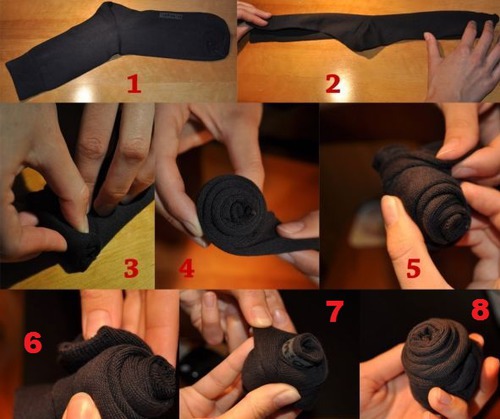 1

2

3

4

5

6

7

8