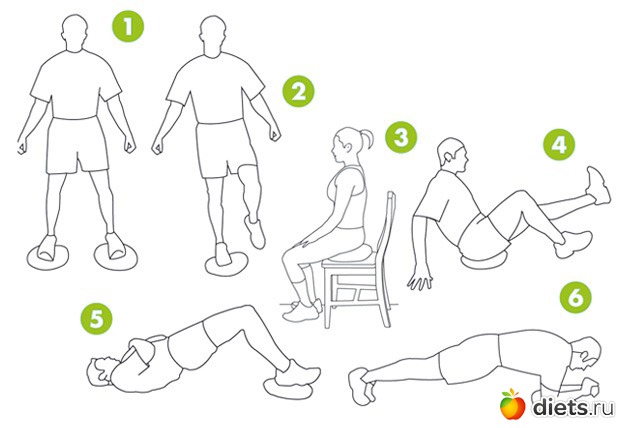 1
2
3
4
5
6
diets.ru