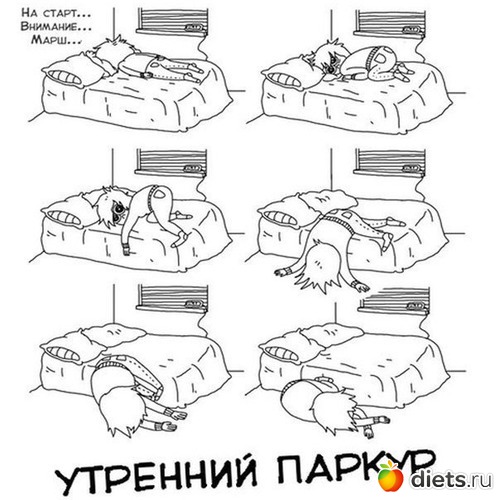 На старт...
Внимание...
Марш...

УТРЕННИЙ ПАРКУР

diets.ru