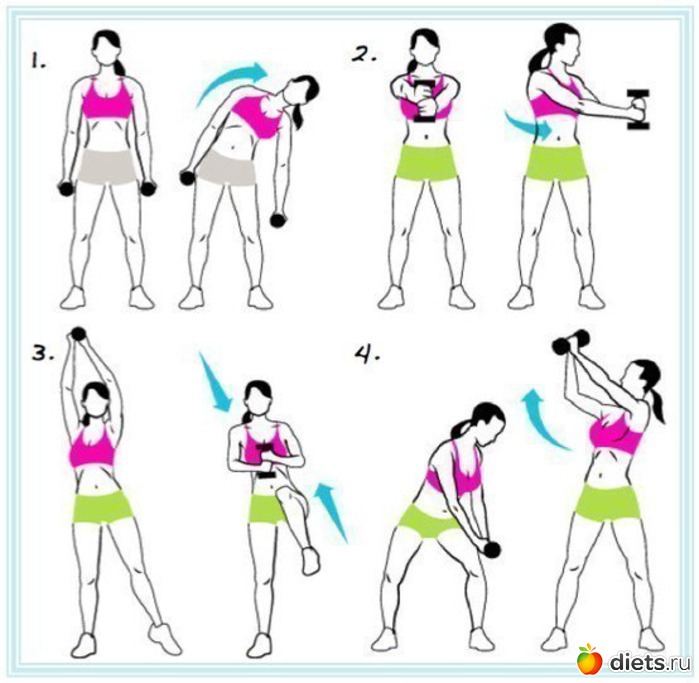 1.

2.

3.

4.

diets.ru