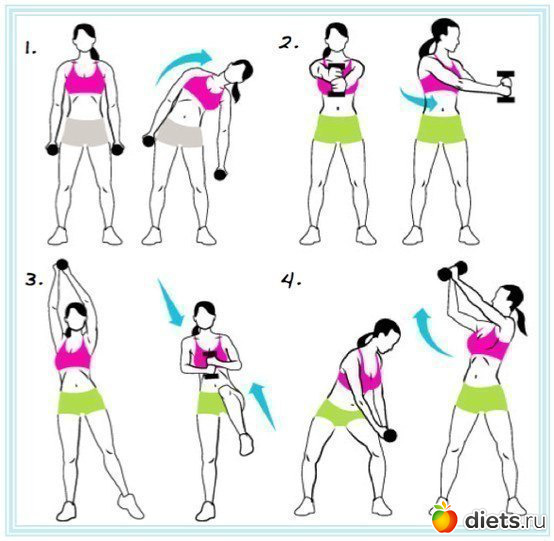 1.

2.

3.

4.

diets.ru