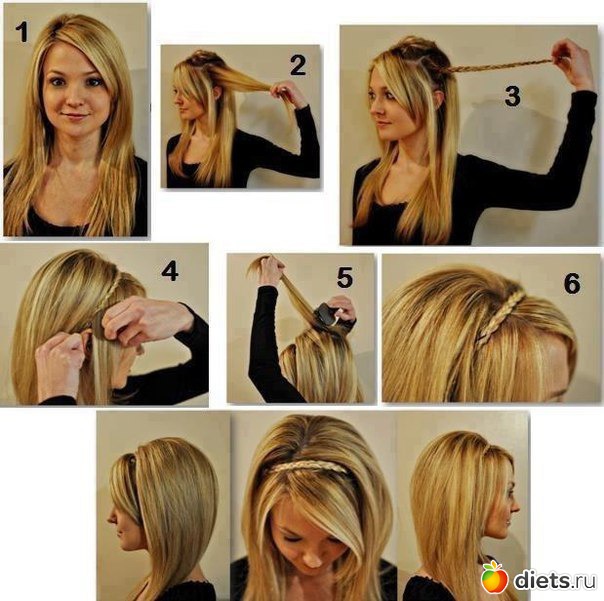 1

2

3

4

5

6

diets.ru