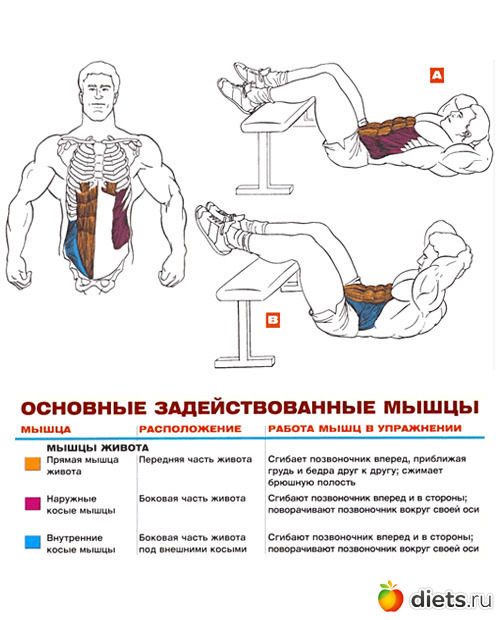 A

B

ОСНОВНЫЕ ЗАДЕЙСТВОВАННЫЕ МЫШЦЫ

| МЫШЦА | РАСПОЛОЖЕНИЕ | РАБОТА МЫШЦ В УПРАЖНЕНИИ |
|---|---|---|
| МЫШЦЫ ЖИВОТА | | |
| Прямая мышца живота | Передняя часть живота | Сгибает позвоночник вперед, приближая грудь и бедра друг к другу; сжимает брюшную полость |
| Наружные косые мышцы | Боковая часть живота | Сгибают позвоночник вперед и в стороны; поворачивают позвоночник вокруг своей оси |
| Внутренние косые мышцы | Боковая часть живота под внешними косыми | Сгибают позвоночник вперед и в стороны; поворачивают позвоночник вокруг своей оси |

diets.ru