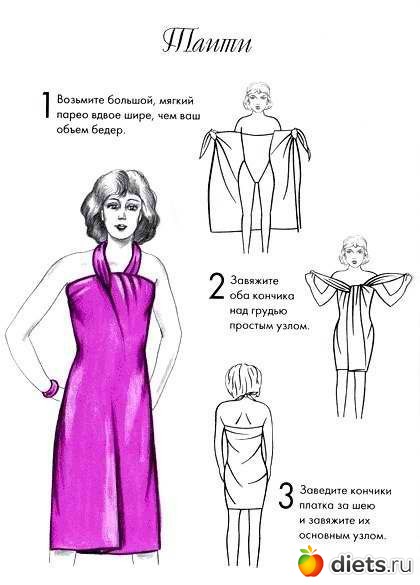 Таити

1 Возьмите большой, мягкий парео вдвое шире, чем ваш объем бедер.

2 Завяжите оба кончика над грудью простым узлом.

3 Заведите кончики платка за шею и завяжите их основным узлом.

diets.ru