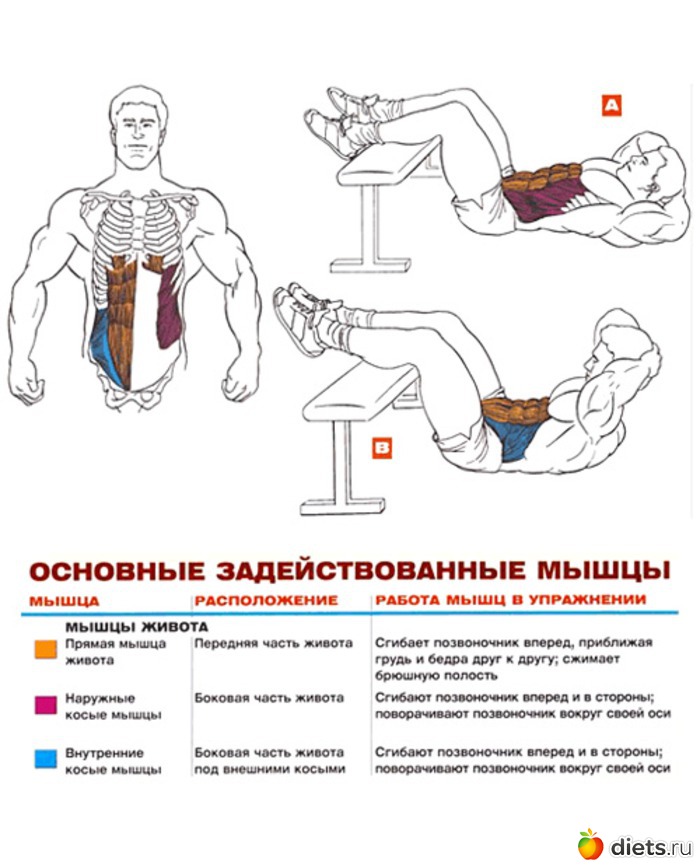 A

B

ОСНОВНЫЕ ЗАДЕЙСТВОВАННЫЕ МЫШЦЫ

| МЫШЦА | РАСПОЛОЖЕНИЕ | РАБОТА МЫШЦ В УПРАЖНЕНИИ |
|---|---|---|
| МЫШЦЫ ЖИВОТА | | |
| Прямая мышца живота | Передняя часть живота | Сгибает позвоночник вперед, приближая грудь и бедра друг к другу; сжимает брюшную полость |
| Наружные косые мышцы | Боковая часть живота | Сгибают позвоночник вперед и в стороны; поворачивают позвоночник вокруг своей оси |
| Внутренние косые мышцы | Боковая часть живота под внешними косыми | Сгибают позвоночник вперед и в стороны; поворачивают позвоночник вокруг своей оси |

diets.ru