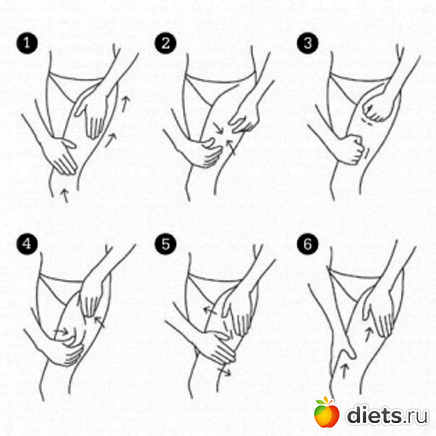 1
2
3
4
5
6
diets.ru